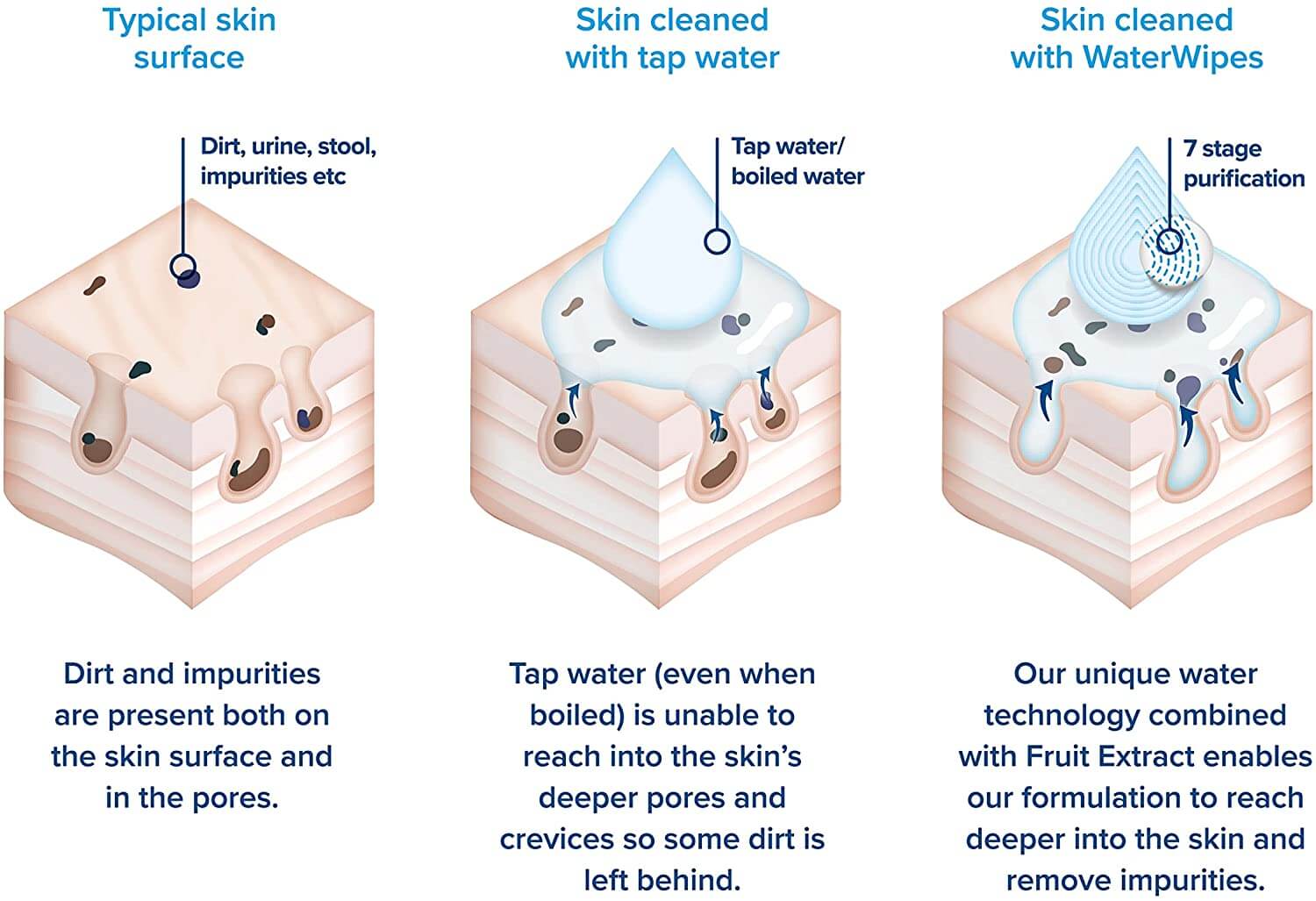 Typical skin surface

Dirt, urine, stool, impurities etc

Dirt and impurities are present both on the skin surface and in the pores.

Skin cleaned with tap water

Tap water/ boiled water

Tap water (even when boiled) is unable to reach into the skin's deeper pores and crevices so some dirt is left behind.

Skin cleaned with WaterWipes

7 stage purification

Our unique water technology combined with Fruit Extract enables our formulation to reach deeper into the skin and remove impurities.